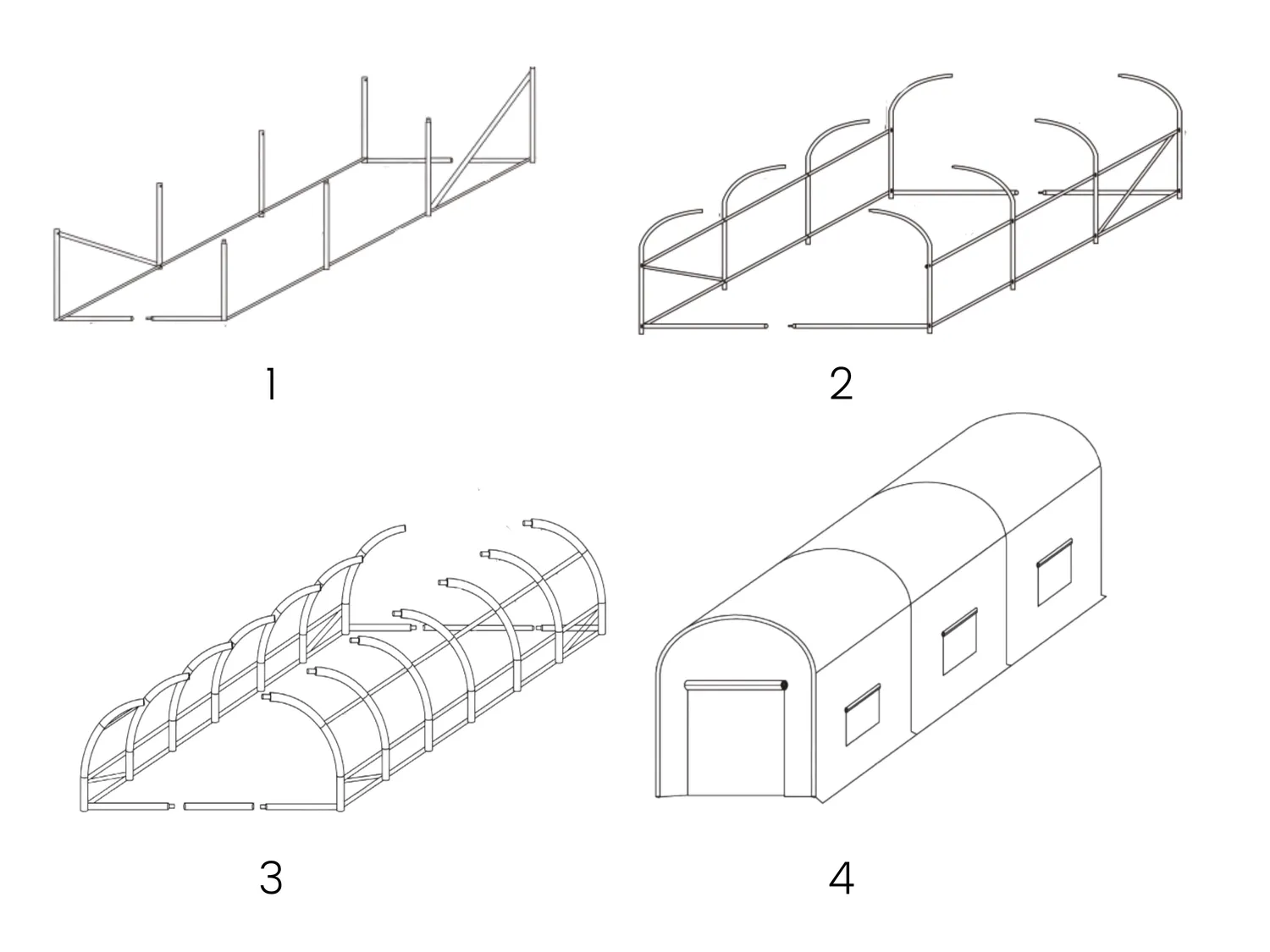 1

2

3

4