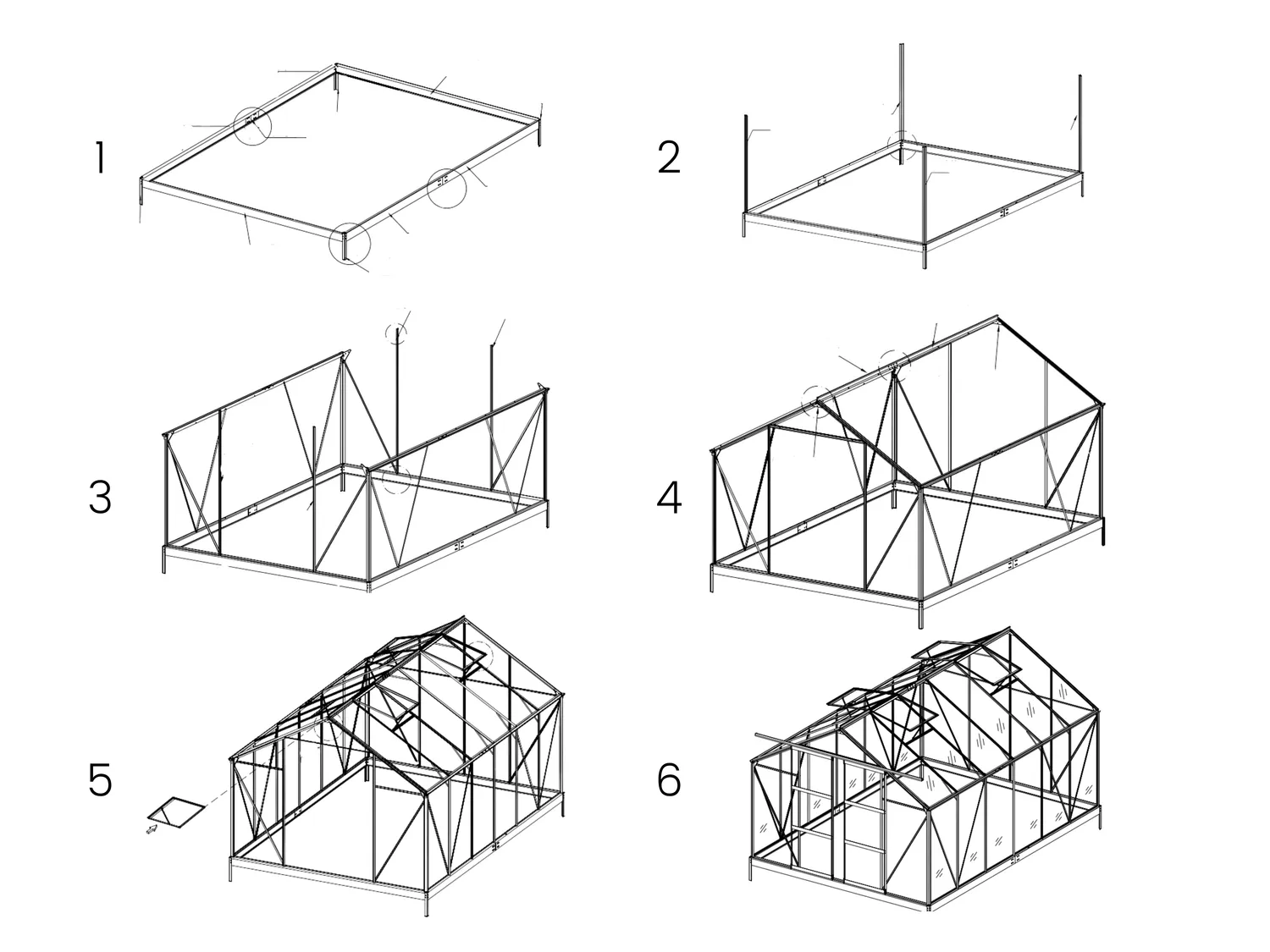 1

2

3

4

5

6